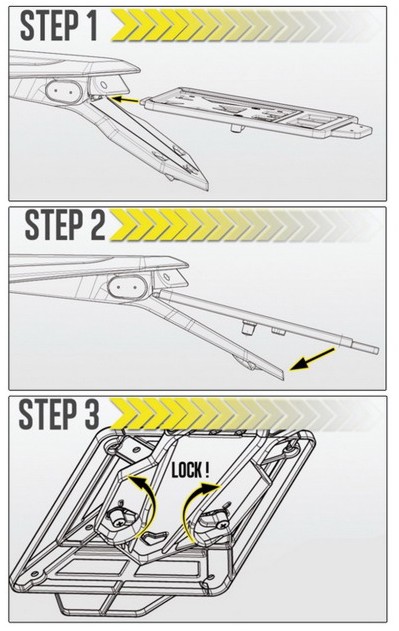 STEP 1

STEP 2

STEP 3

LOCK !